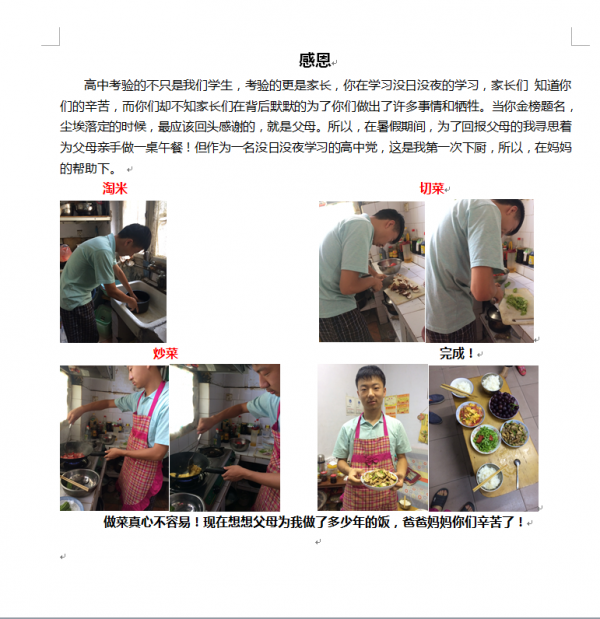 感恩

高中考验的不只是我们学生，考验的更是家长，你在学习没日没夜的学习，家长们 知道你们的辛苦，而你们却不知家长们在背后默默的为了你们做出了许多事情和牺牲。当你金榜题名，尘埃落定的时候，最应该回头感谢的，就是父母。所以，在暑假期间，为了回报父母的我寻思着为父母亲手做一桌午餐！但作为一名没日没夜学习的高中党，这是我第一次下厨，所以，在妈妈的帮助下。

淘米

切菜

炒菜

完成！

做菜真心不容易！现在想想父母为我做了多少年的饭，爸爸妈妈你们辛苦了！